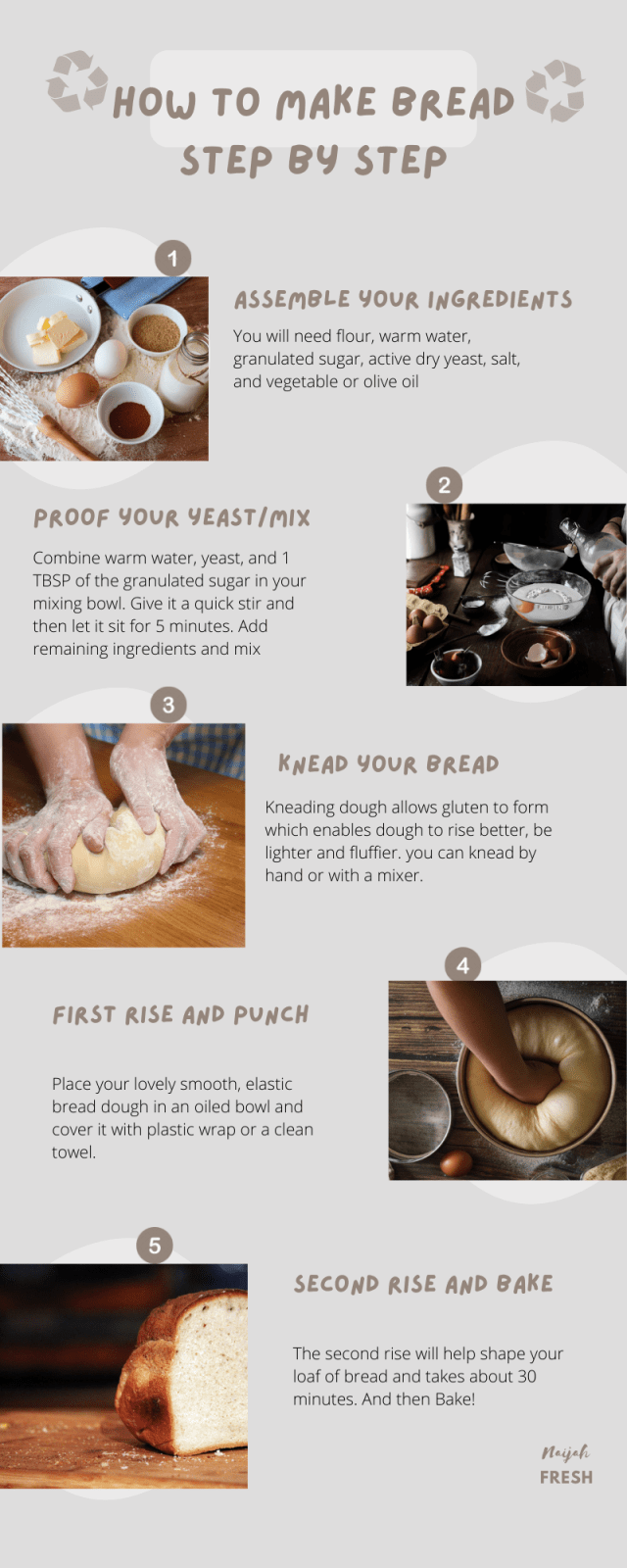 HOW TO MAKE BREAD STEP BY STEP

1

ASSEMBLE YOUR INGREDIENTS

You will need flour, warm water, granulated sugar, active dry yeast, salt, and vegetable or olive oil

2

PROOF YOUR YEAST/MIX

Combine warm water, yeast, and 1 TBSP of the granulated sugar in your mixing bowl. Give it a quick stir and then let it sit for 5 minutes. Add remaining ingredients and mix

3

KNEAD YOUR BREAD

Kneading dough allows gluten to form which enables dough to rise better, be lighter and fluffier. you can knead by hand or with a mixer.

4

FIRST RISE AND PUNCH

Place your lovely smooth, elastic bread dough in an oiled bowl and cover it with plastic wrap or a clean towel.

5

SECOND RISE AND BAKE

The second rise will help shape your loaf of bread and takes about 30 minutes. And then Bake!

Naijah
FRESH