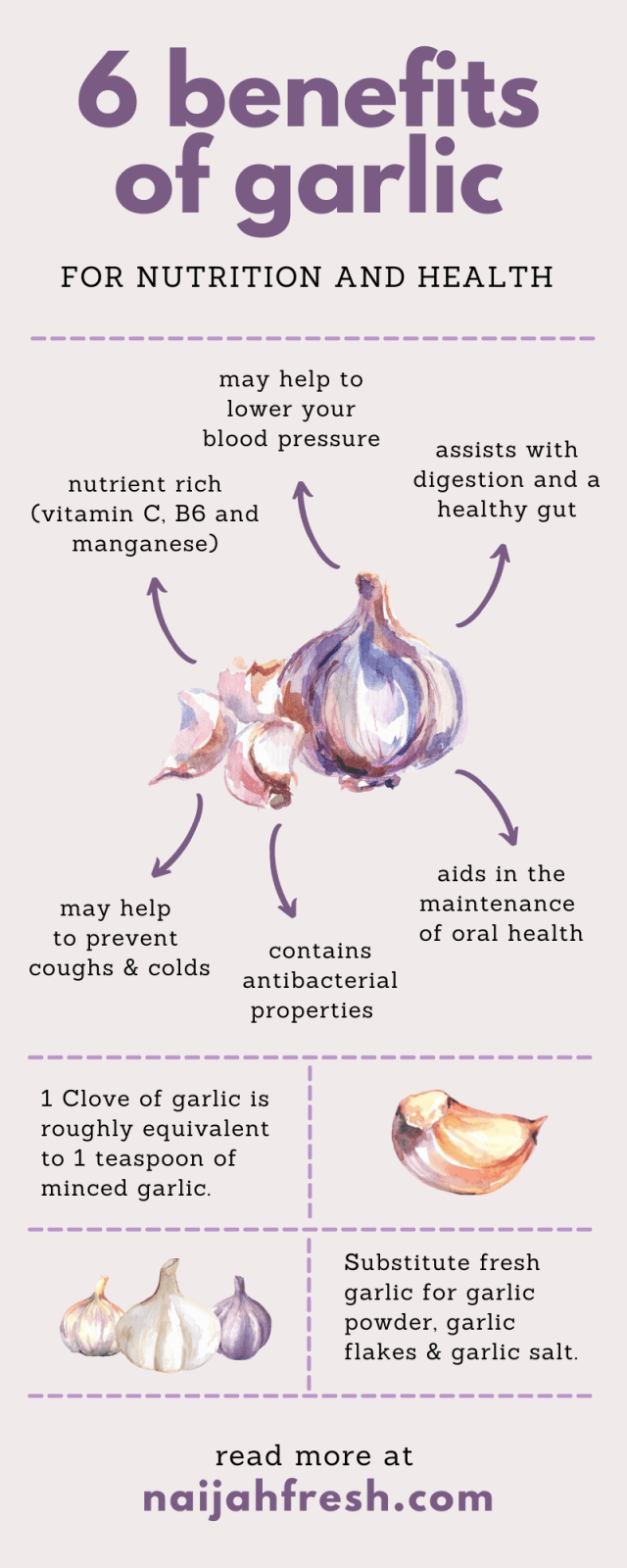 6 benefits of garlic

FOR NUTRITION AND HEALTH

may help to lower your blood pressure

nutrient rich (vitamin C, B6 and manganese)

assists with digestion and a healthy gut

may help to prevent coughs & colds

contains antibacterial properties

aids in the maintenance of oral health

1 Clove of garlic is roughly equivalent to 1 teaspoon of minced garlic.

Substitute fresh garlic for garlic powder, garlic flakes & garlic salt.

read more at
naijahfresh.com